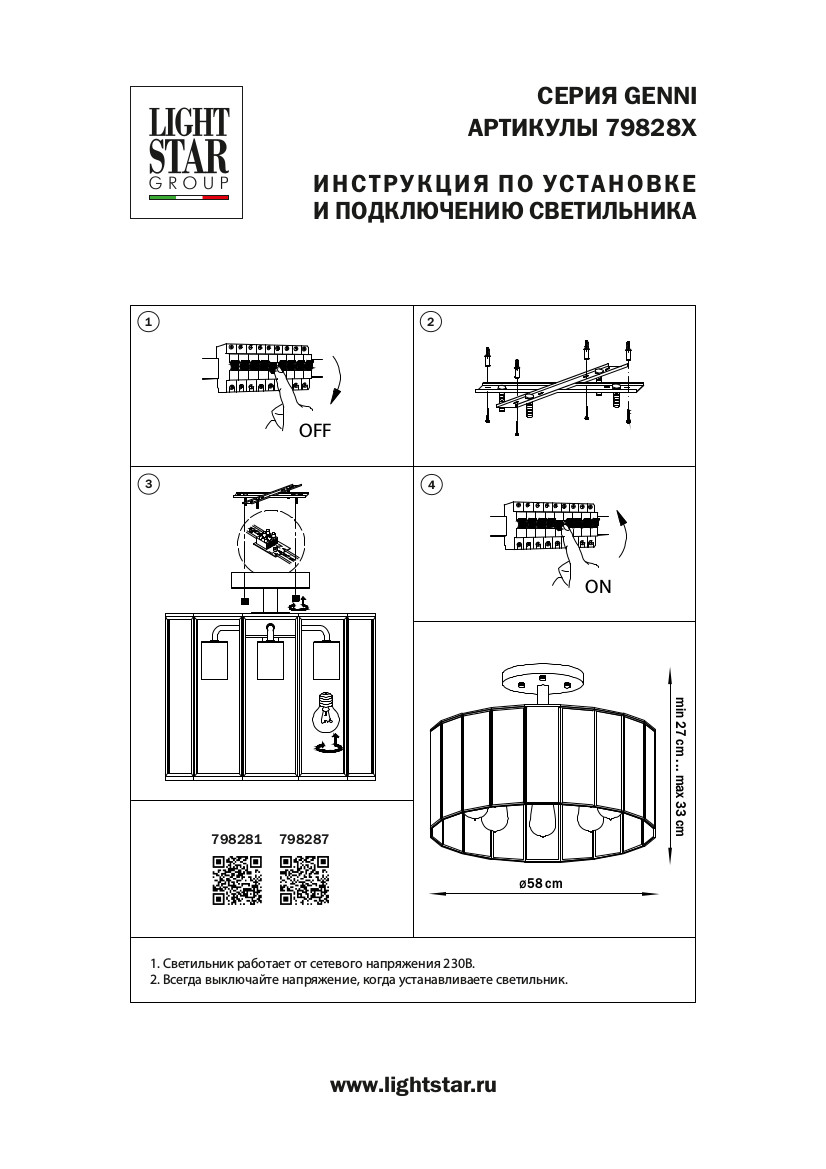 LIGHT STAR GROUP

СЕРИЯ GENNI
АРТИКУЛЫ 79828X

ИНСТРУКЦИЯ ПО УСТАНОВКЕ
И ПОДКЛЮЧЕНИЮ СВЕТИЛЬНИКА

1

OFF

2

3

4

ON

min 27 cm ... max 33 cm

ø58 cm

798281 798287

1. Светильник работает от сетевого напряжения 230В.
2. Всегда выключайте напряжение, когда устанавливаете светильник.

www.lightstar.ru