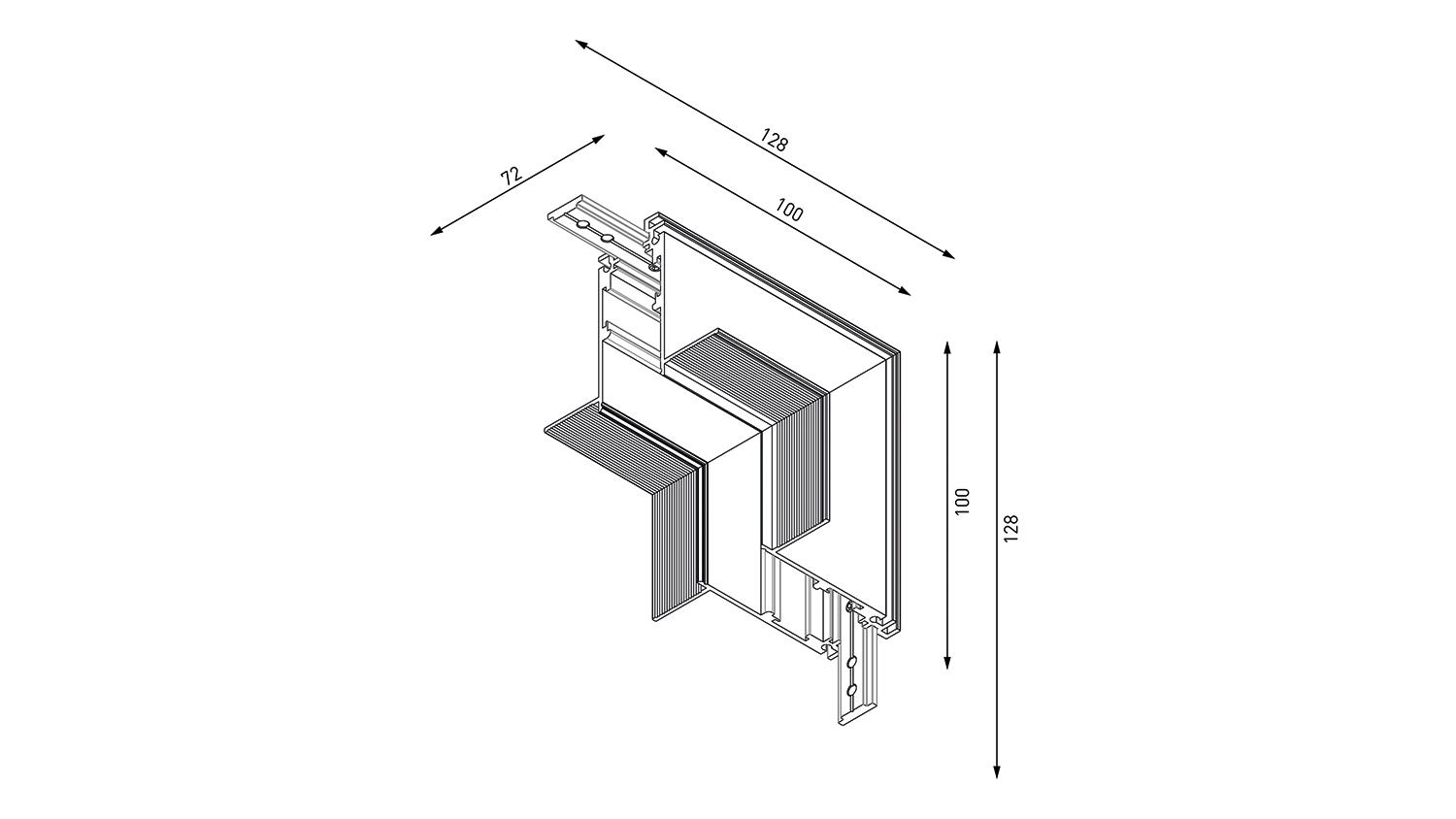 128

72

100

100

128