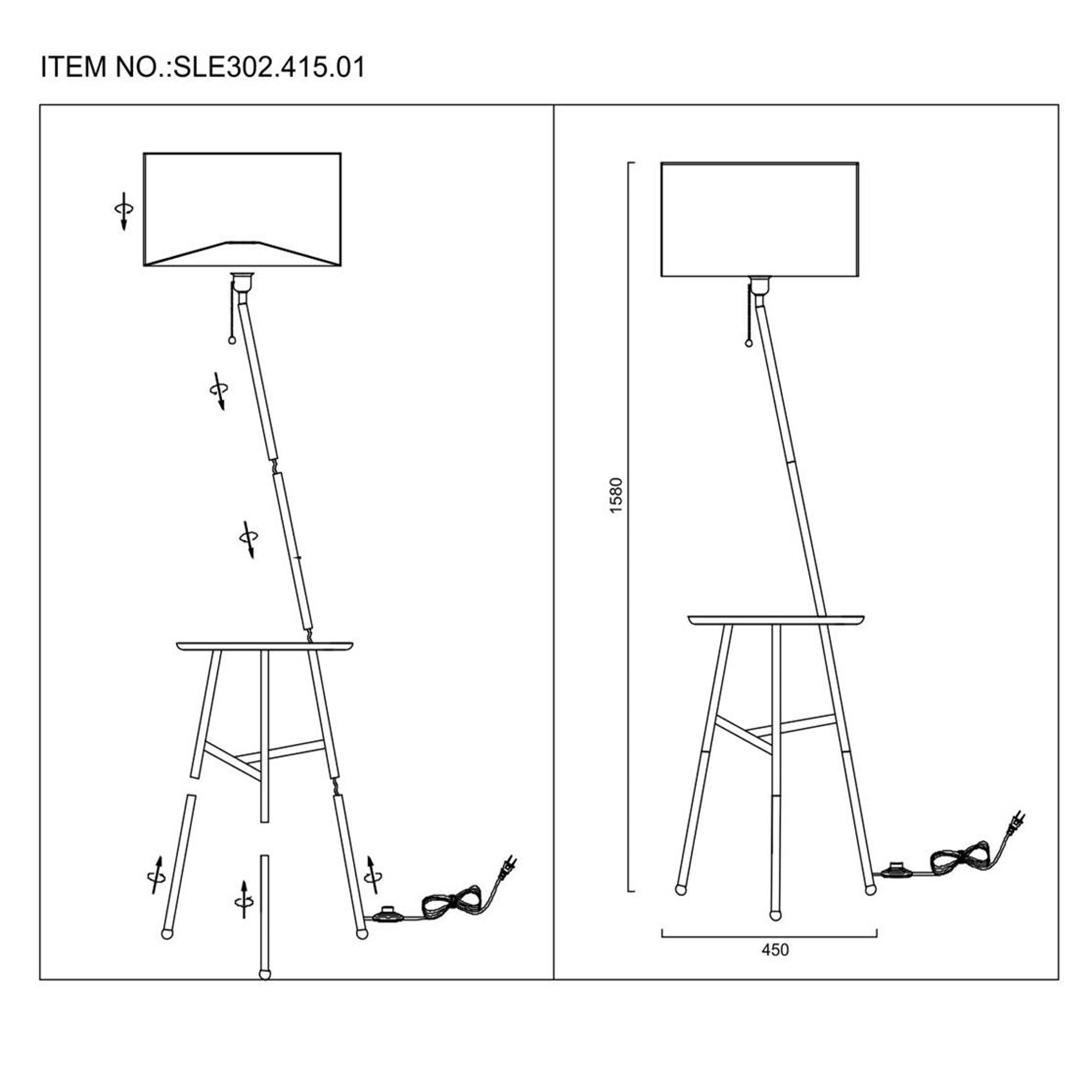 ITEM NO.:SLE302.415.01

1580

450